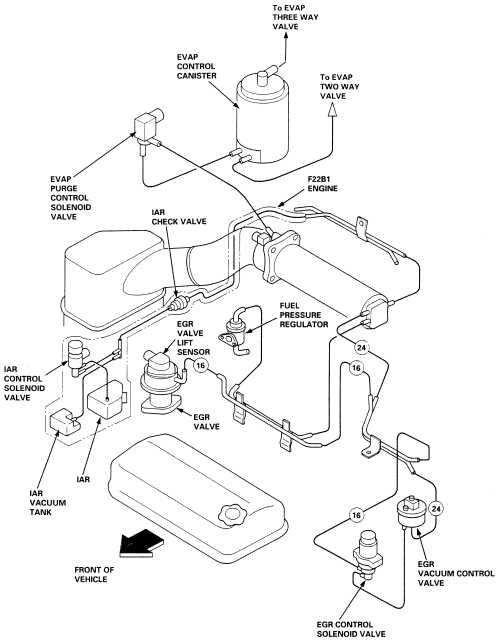 To EVAP THREE WAY VALVE

EVAP CONTROL CANISTER

To EVAP TWO WAY VALVE

EVAP PURGE CONTROL SOLENOID VALVE

F22B1 ENGINE

IAR CHECK VALVE

FUEL PRESSURE REGULATOR

EGR VALVE LIFT SENSOR

16

24

16

IAR CONTROL SOLENOID VALVE

EGR VALVE

IAR

IAR VACUUM TANK

16

24

FRONT OF VEHICLE

EGR VACUUM CONTROL VALVE

EGR CONTROL SOLENOID VALVE